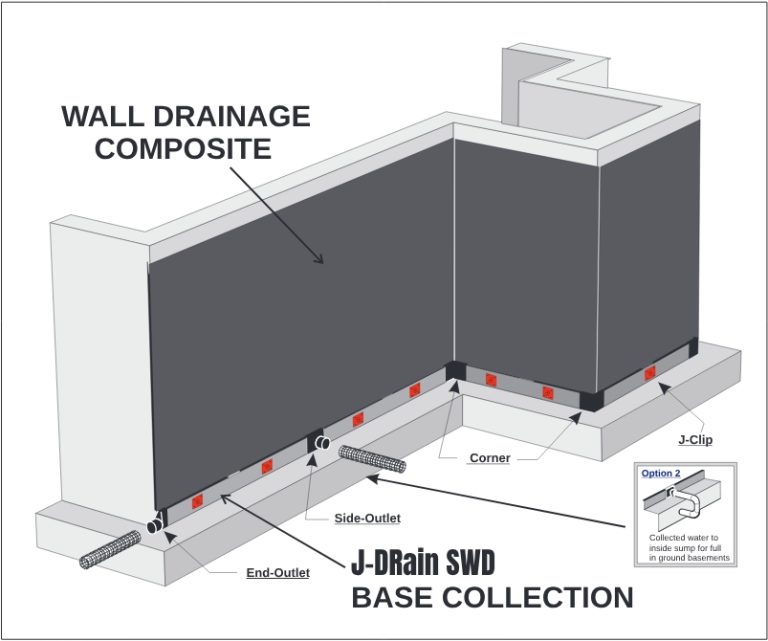 WALL DRAINAGE COMPOSITE

Corner

J-Clip

Option 2

Collected water to inside sump for full in ground basements

Side-Outlet

End-Outlet

J-DRain SWD BASE COLLECTION